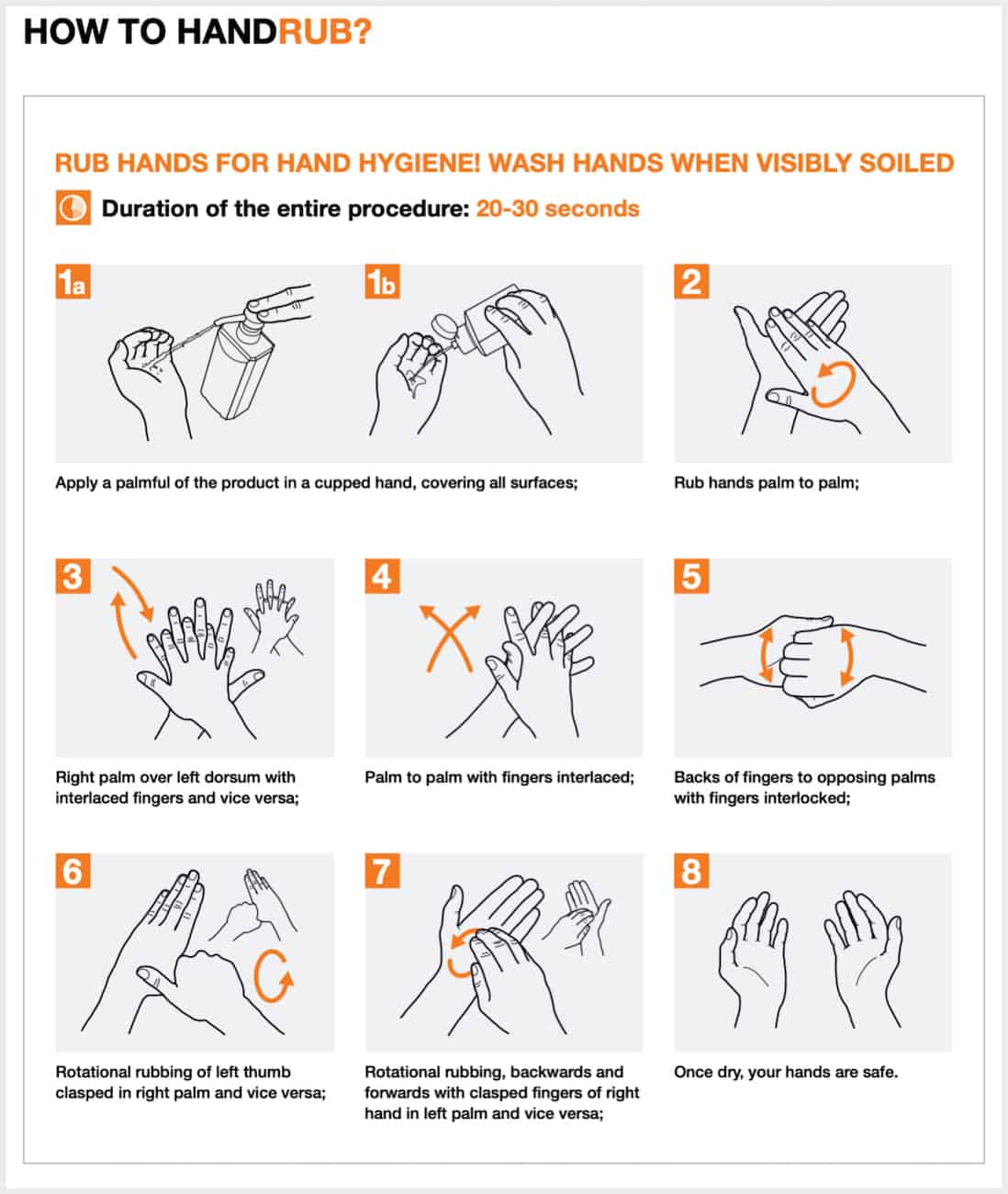 HOW TO HANDRUB?

RUB HANDS FOR HAND HYGIENE! WASH HANDS WHEN VISIBLY SOILED

Duration of the entire procedure: 20-30 seconds

1a

1b

Apply a palmful of the product in a cupped hand, covering all surfaces;

2

Rub hands palm to palm;

3

Right palm over left dorsum with interlaced fingers and vice versa;

4

Palm to palm with fingers interlaced;

5

Backs of fingers to opposing palms with fingers interlocked;

6

Rotational rubbing of left thumb clasped in right palm and vice versa;

7

Rotational rubbing, backwards and forwards with clasped fingers of right hand in left palm and vice versa;

8

Once dry, your hands are safe.