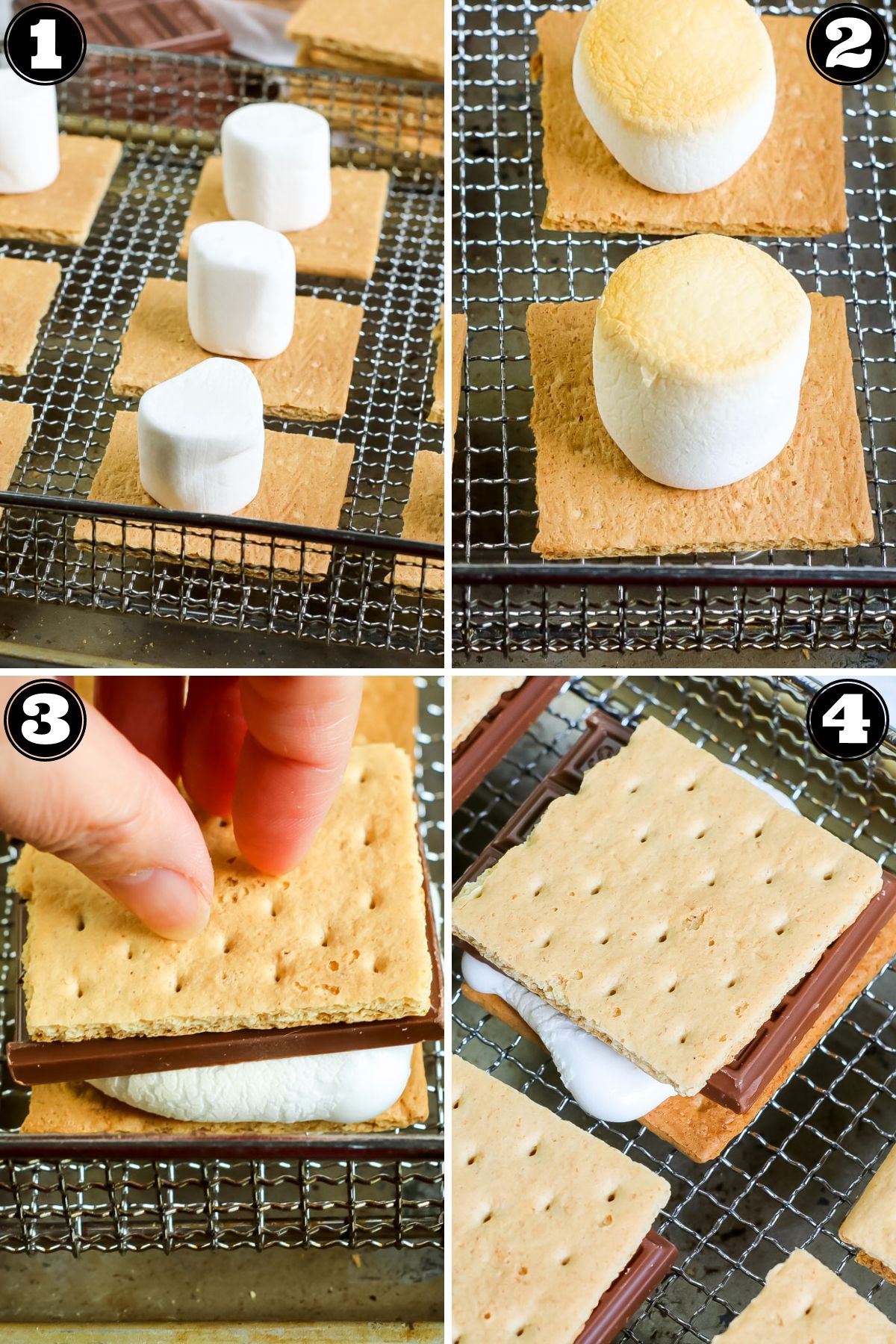 1

2

3

4